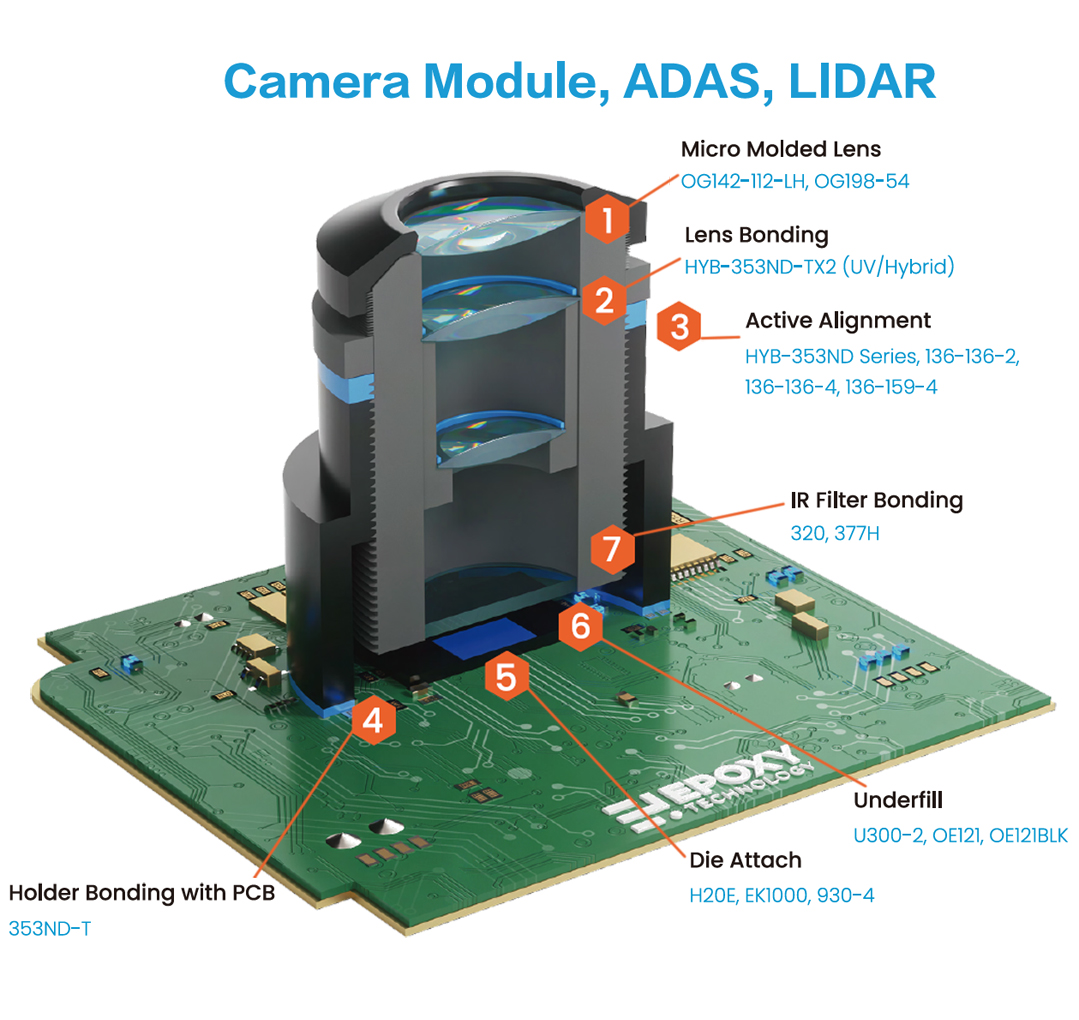 Camera Module, ADAS, LIDAR

1
Micro Molded Lens
OG142-112-LH, OG198-54

2
Lens Bonding
HYB-353ND-TX2 (UV/Hybrid)

3
Active Alignment
HYB-353ND Series, 136-136-2, 136-136-4, 136-159-4

7
IR Filter Bonding
320, 377H

6
Underfill
U300-2, OE121, OE121BLK

5
Die Attach
H20E, EK1000, 930-4

4
Holder Bonding with PCB
353ND-T

EPOXY TECHNOLOGY